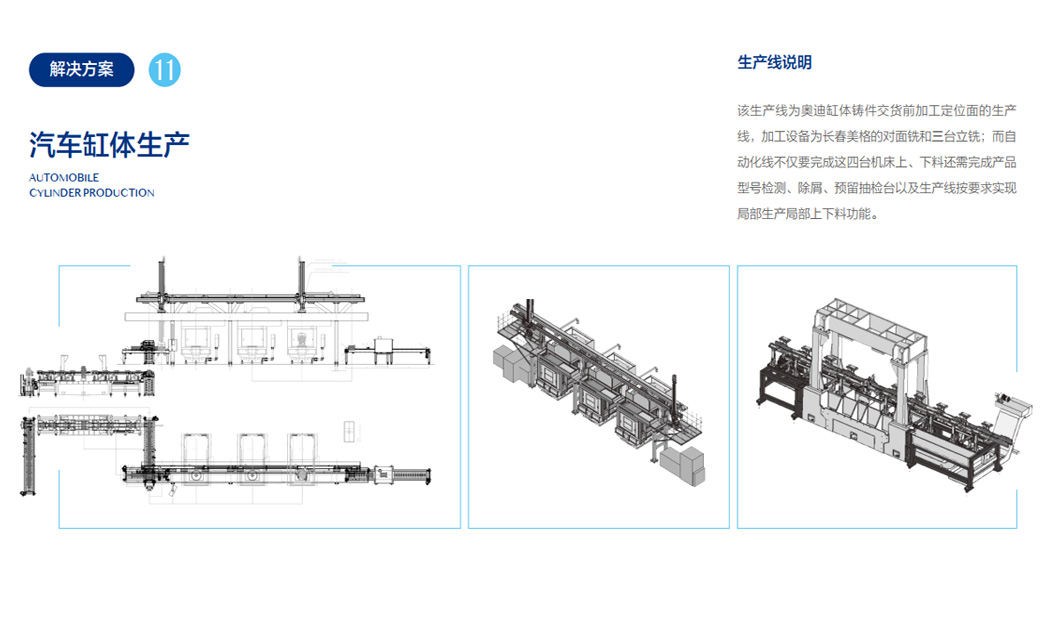 解决方案 11

汽车缸体生产

AUTOMOBILE
CYLINDER PRODUCTION

生产线说明

该生产线为奥迪缸体铸件交货前加工定位面的生产线，加工设备为长春美格的对面铣和三台立铣；而自动化线不仅要完成这四台机床上、下料还需完成产品型号检测、除屑、预留抽检台以及生产线按要求实现局部生产局部上下料功能。